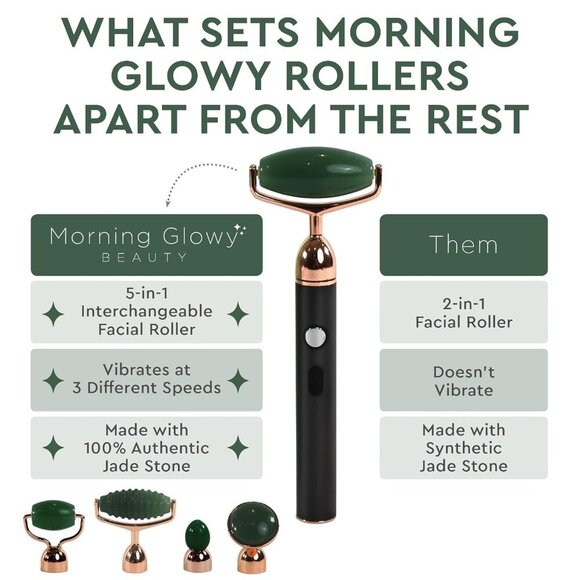 WHAT SETS MORNING GLOWY ROLLERS APART FROM THE REST

Morning Glowy
BEAUTY

5-in-1 Interchangeable Facial Roller

Vibrates at 3 Different Speeds

Made with 100% Authentic Jade Stone

Them

2-in-1 Facial Roller

Doesn't Vibrate

Made with Synthetic Jade Stone